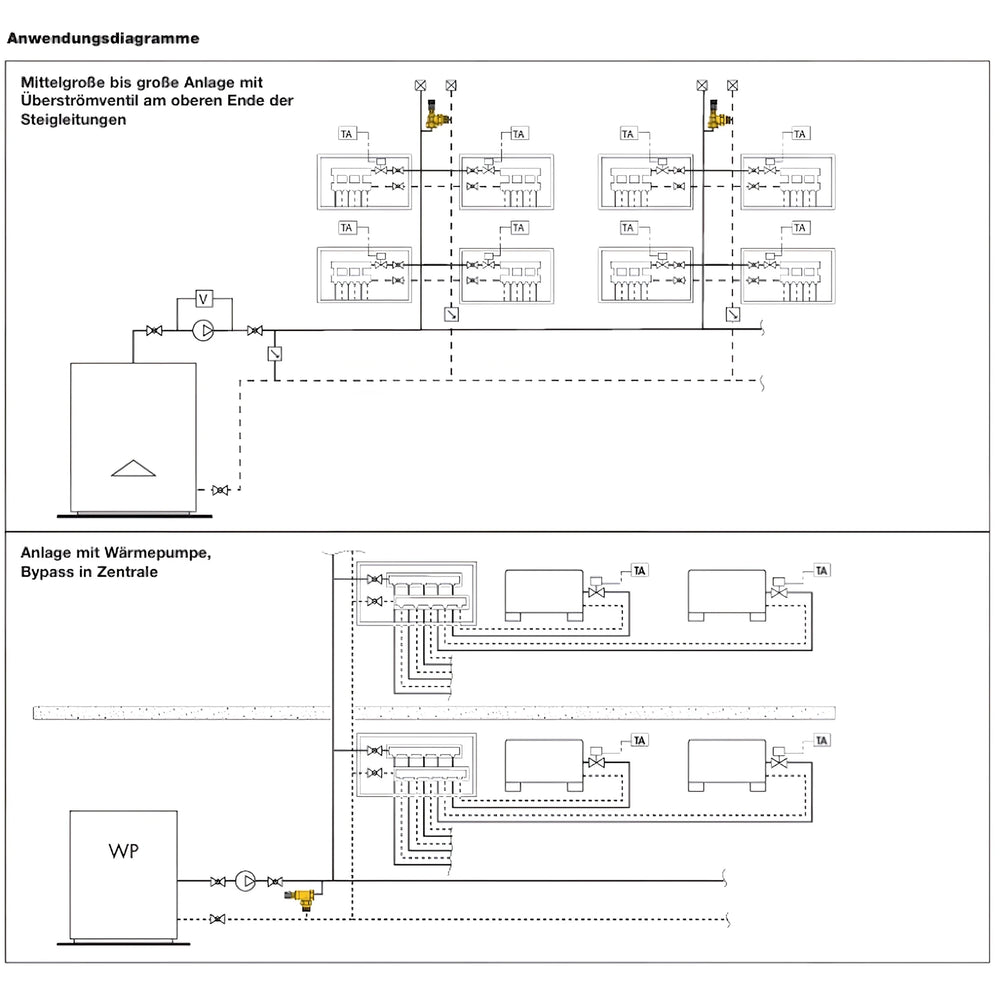 Anwendungsdiagramme

Mittelgroße bis große Anlage mit Überströmventil am oberen Ende der Steigleitungen

TA TA TA TA
TA TA TA TA

V

Anlage mit Wärmepumpe, Bypass in Zentrale

TA TA
TA TA

WP